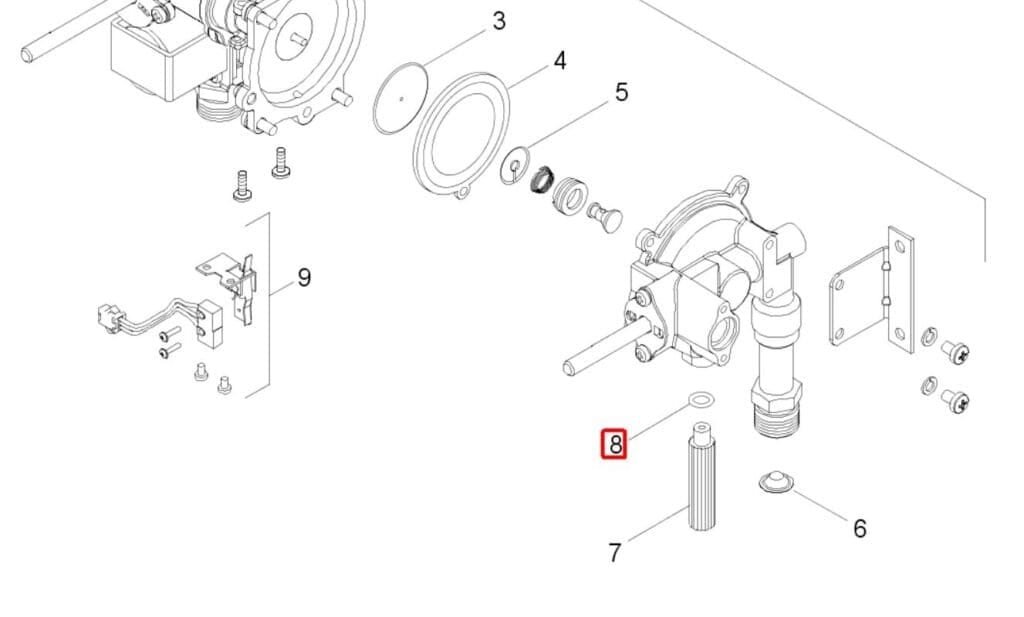 3
4
5
9
8
6
7